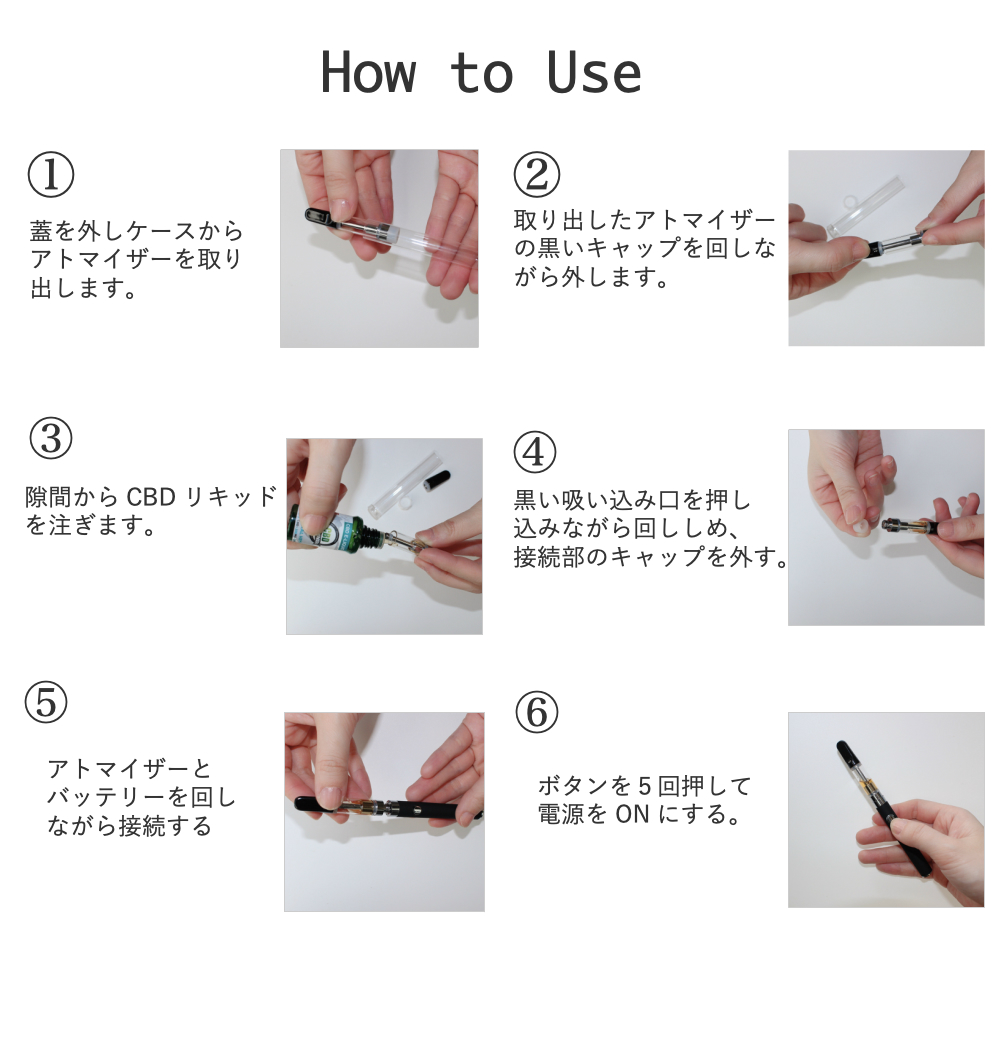 How to Use

①

蓋を外しケースからアトマイザーを取り出します。

②

取り出したアトマイザーの黒いキャップを回しながら外します。

③

隙間から CBD リキッドを注ぎます。

④

黒い吸い込み口を押し込みながら回ししめ、接続部のキャップを外す。

⑤

アトマイザーとバッテリーを回しながら接続する

⑥

ボタンを 5 回押して電源を ON にする。